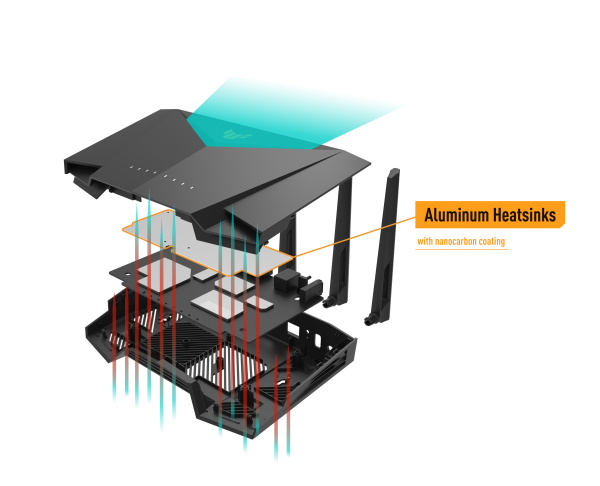 Aluminum Heatsinks

with nanocarbon coating