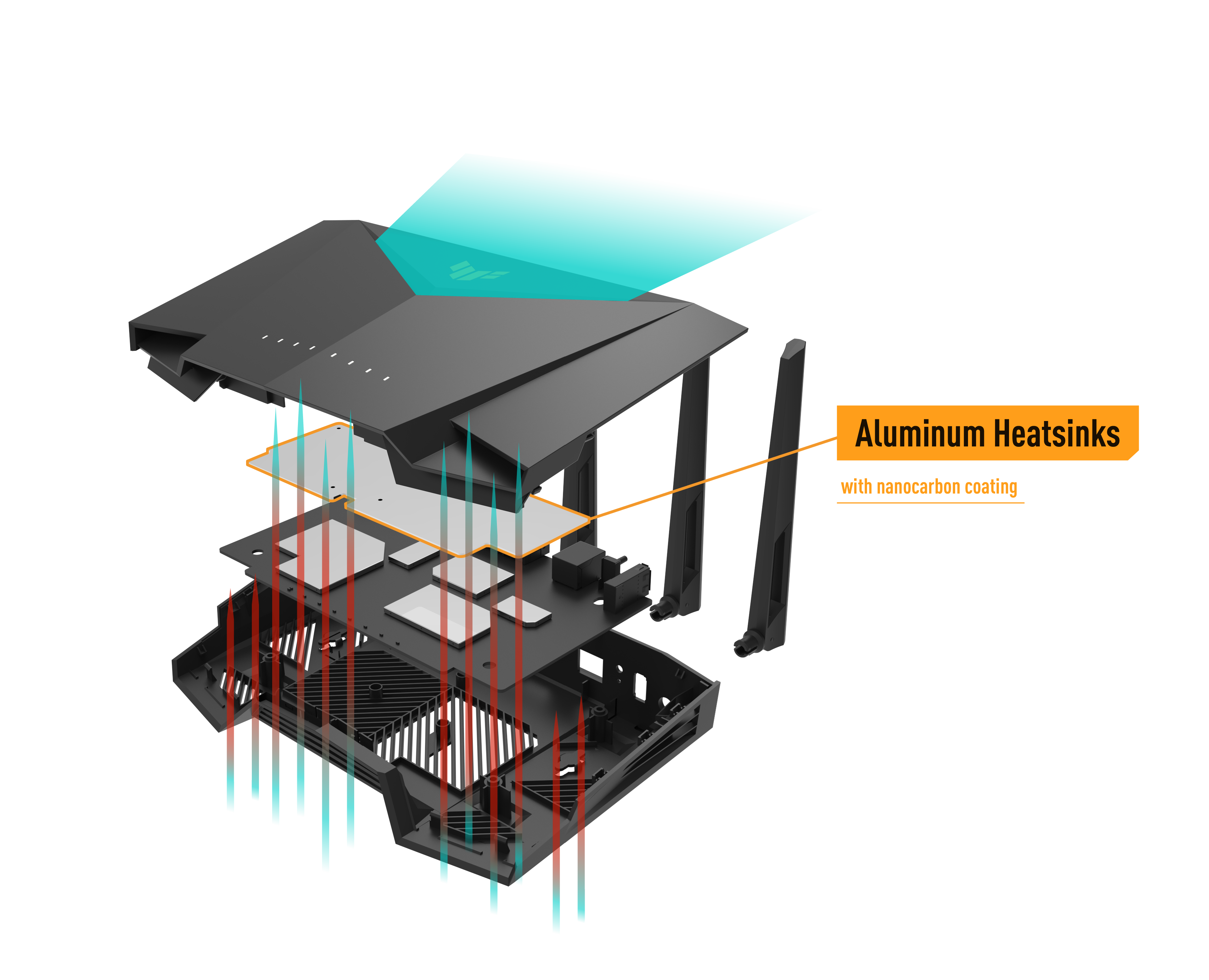 Aluminum Heatsinks

with nanocarbon coating